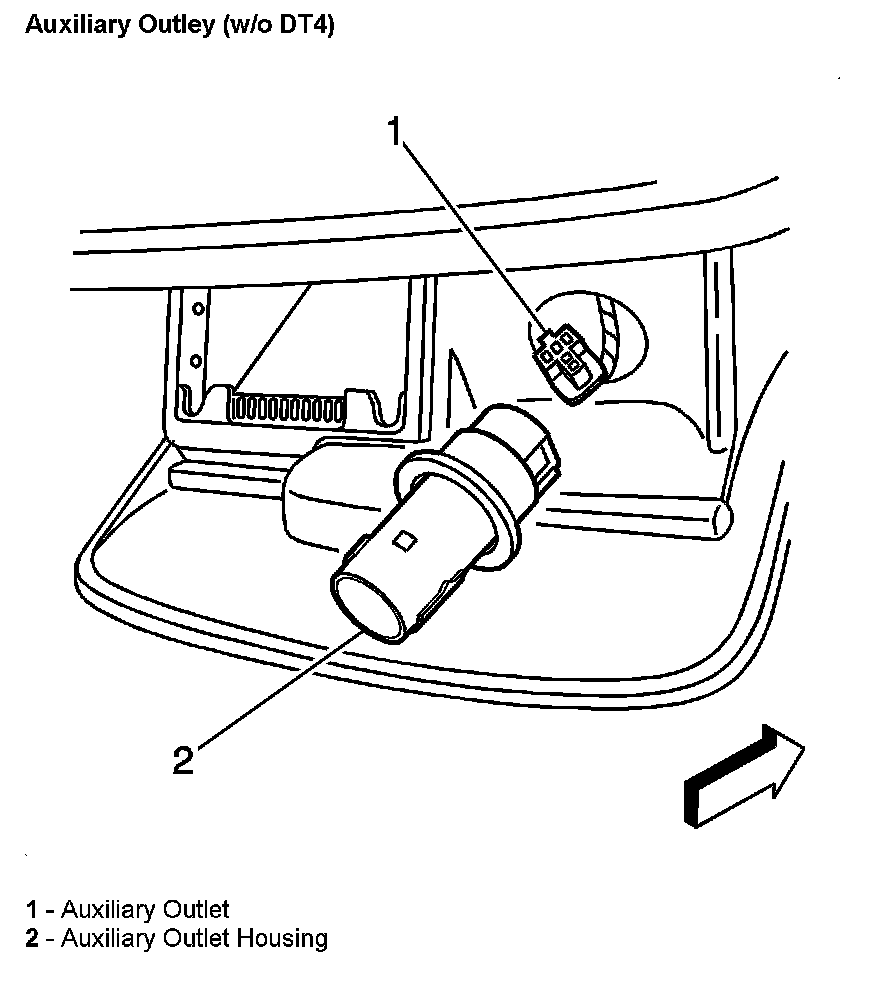 Auxiliary Outley (w/o DT4)

1

2

1 - Auxiliary Outlet
2 - Auxiliary Outlet Housing