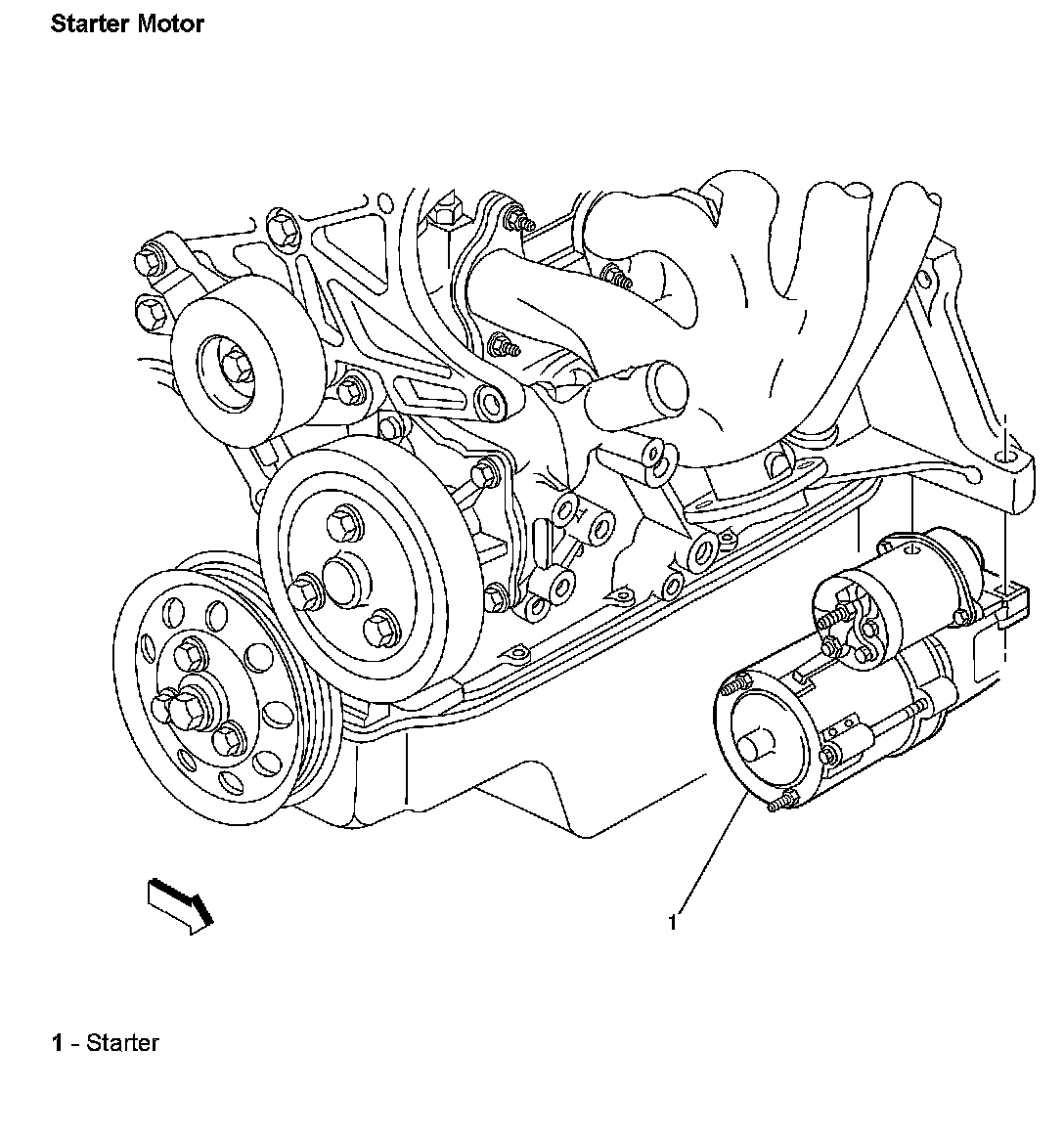 Starter Motor

1

1 - Starter