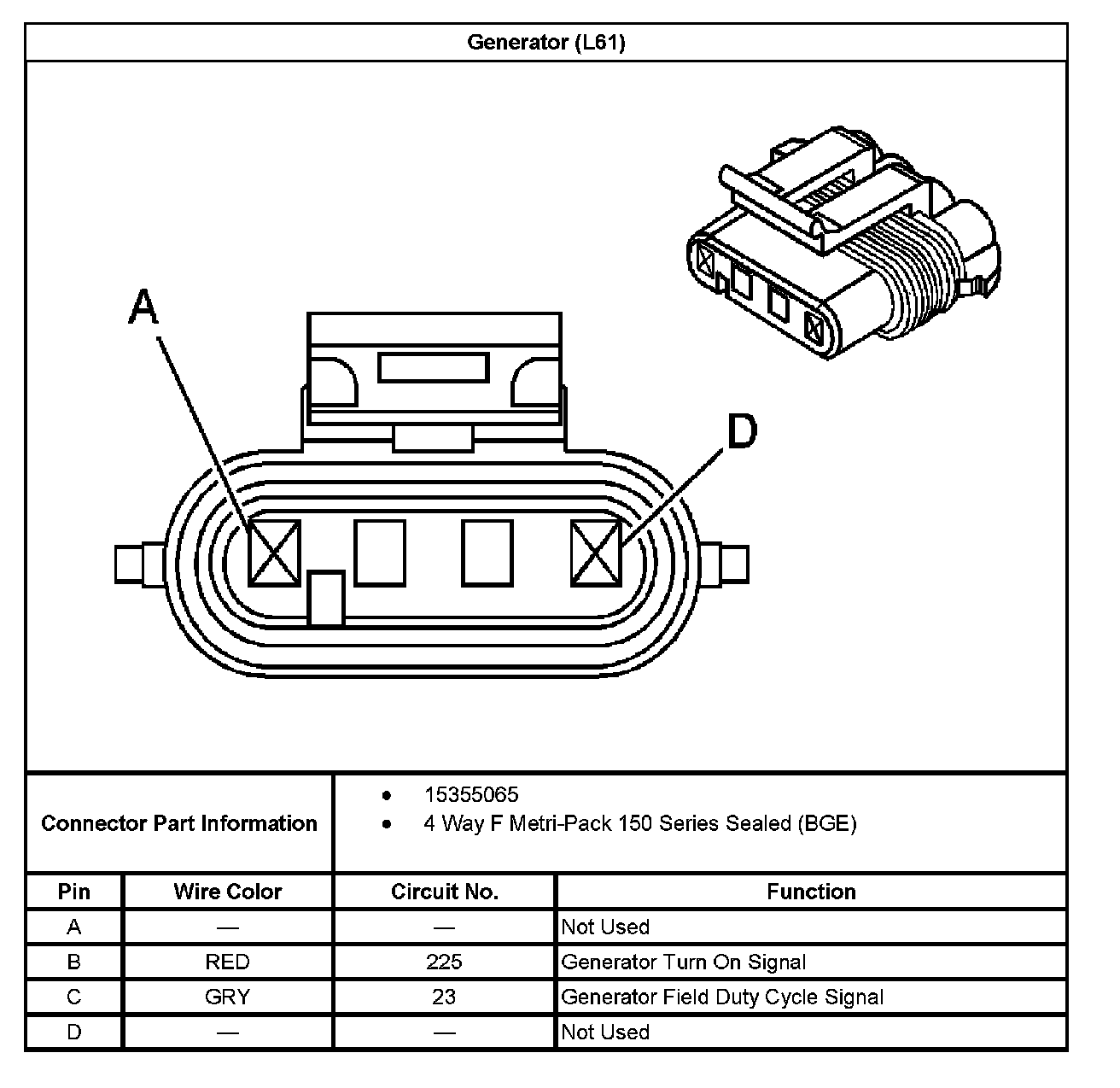 Generator (L61)

A

D

Connector Part Information
- 15355065
- 4 Way F Metri-Pack 150 Series Sealed (BGE)

| Pin | Wire Color | Circuit No. | Function |
|---|---|---|---|
| A | — | — | Not Used |
| B | RED | 225 | Generator Turn On Signal |
| C | GRY | 23 | Generator Field Duty Cycle Signal |
| D | — | — | Not Used |