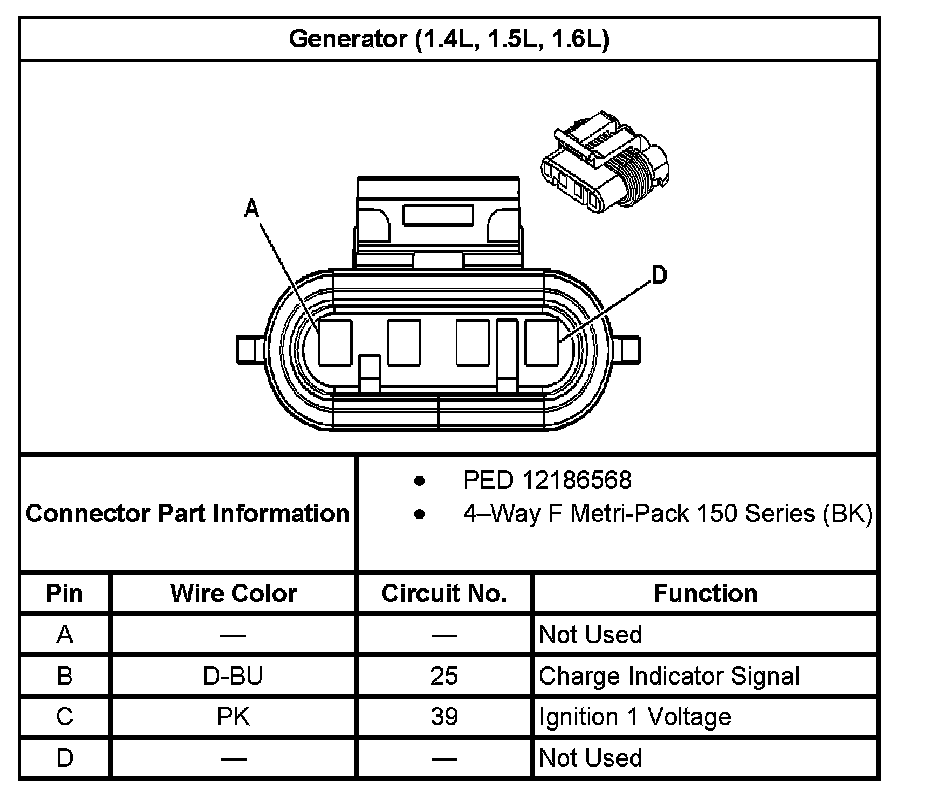 Generator (1.4L, 1.5L, 1.6L)

A

D

Connector Part Information

- PED 12186568
- 4–Way F Metri-Pack 150 Series (BK)

| Pin | Wire Color | Circuit No. | Function |
|---|---|---|---|
| A | — | — | Not Used |
| B | D-BU | 25 | Charge Indicator Signal |
| C | PK | 39 | Ignition 1 Voltage |
| D | — | — | Not Used |