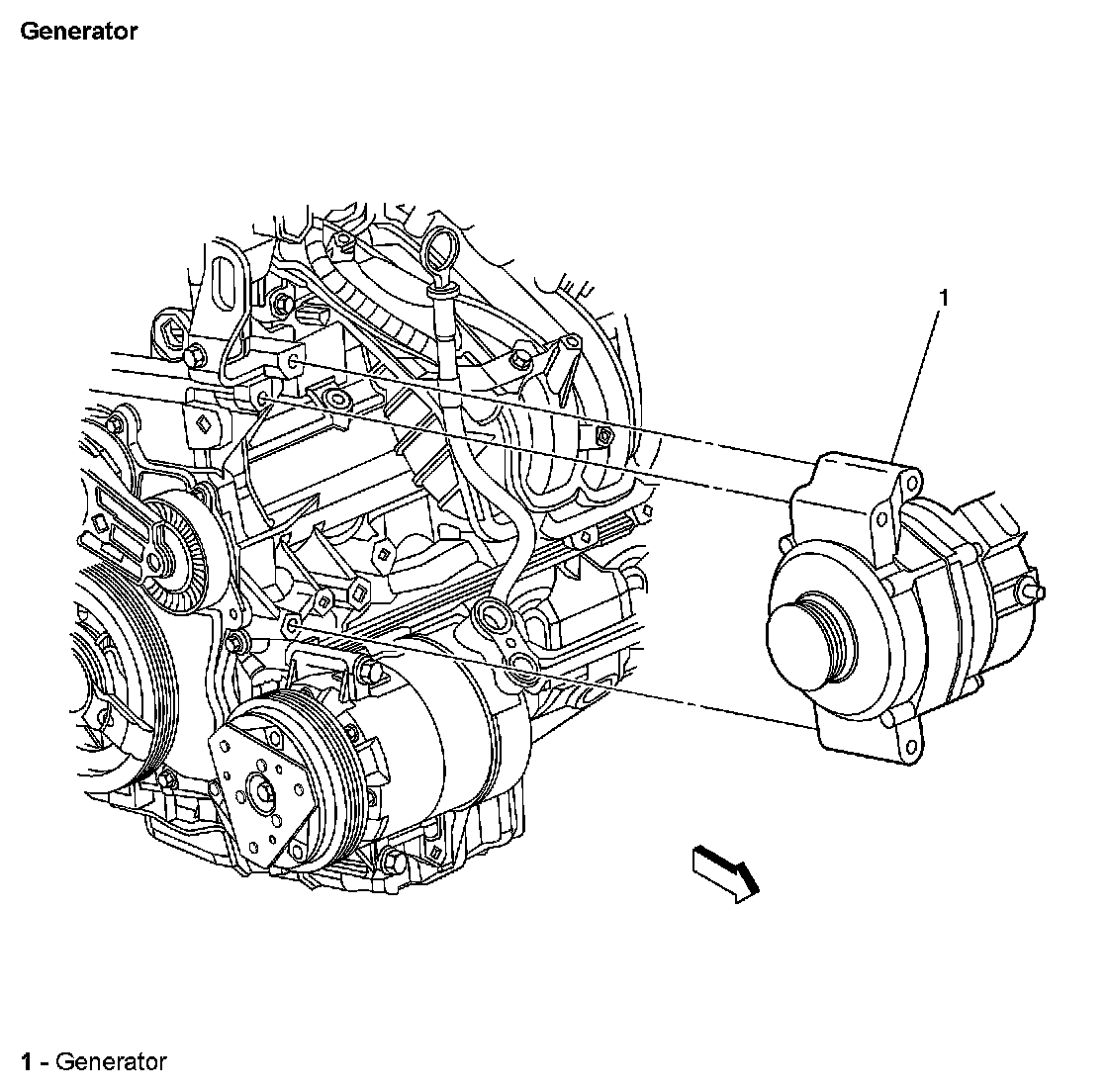 Generator

1

1 - Generator