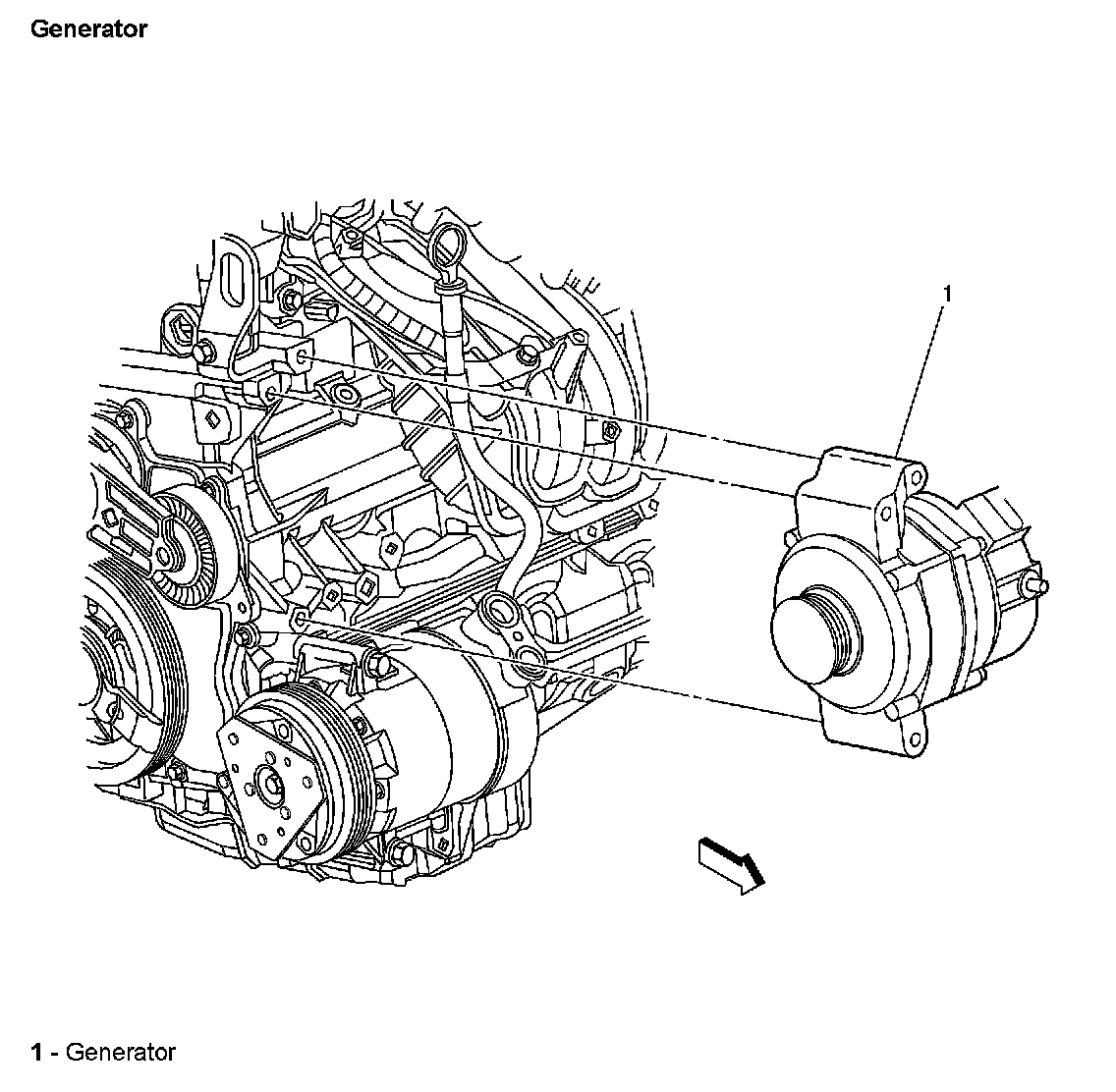 Generator

1

1 - Generator