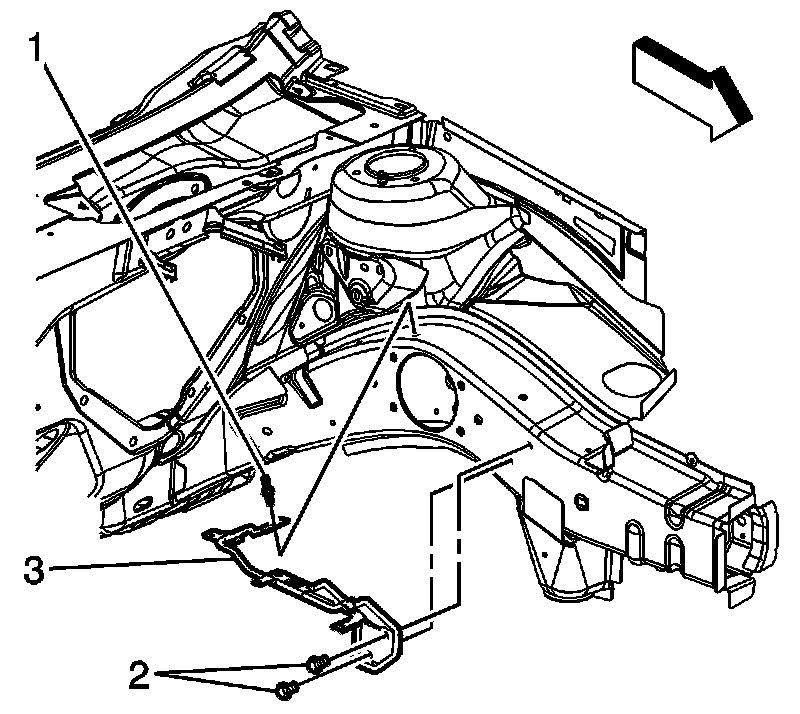 1
3
2