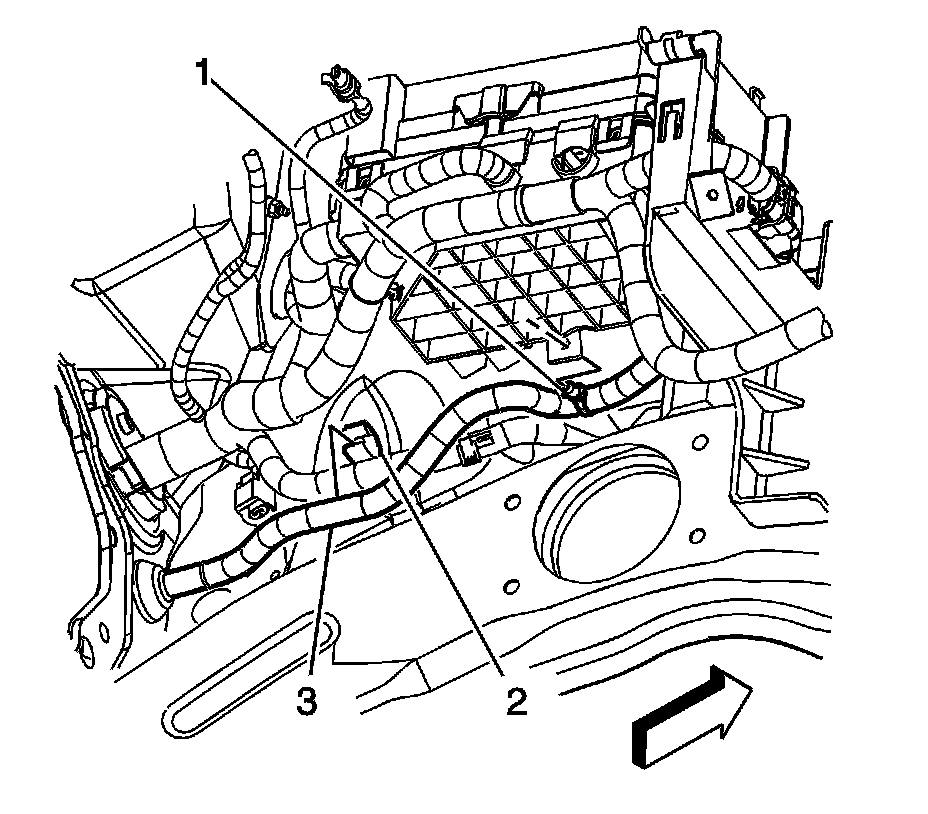 1
3
2