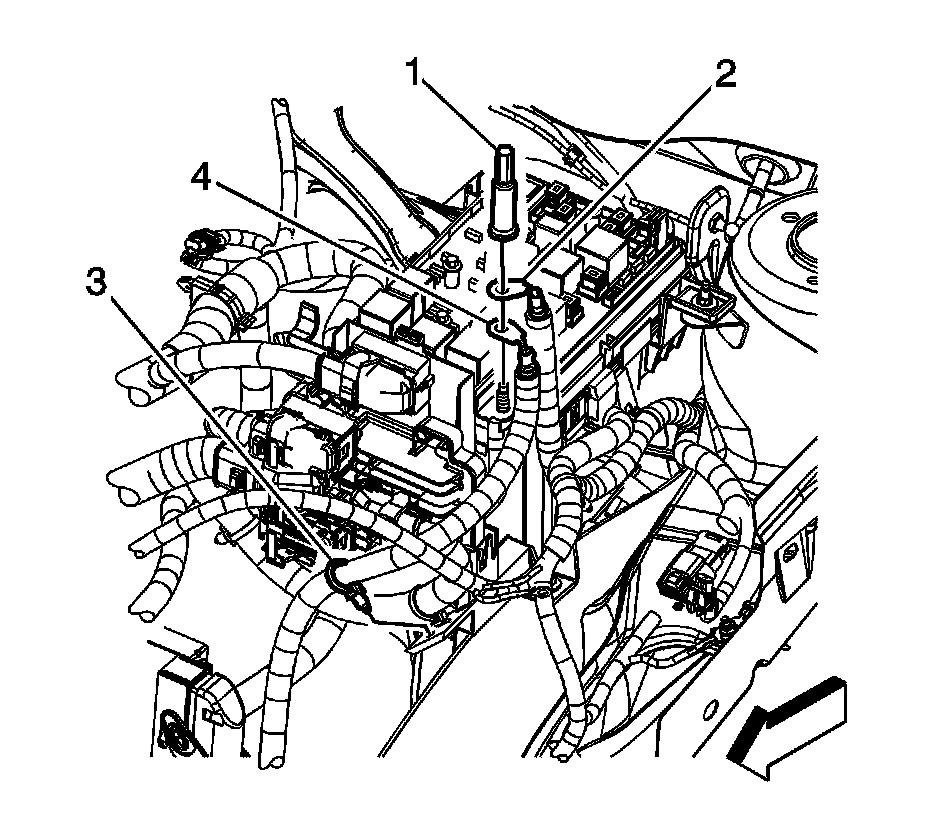 1
2
4
3