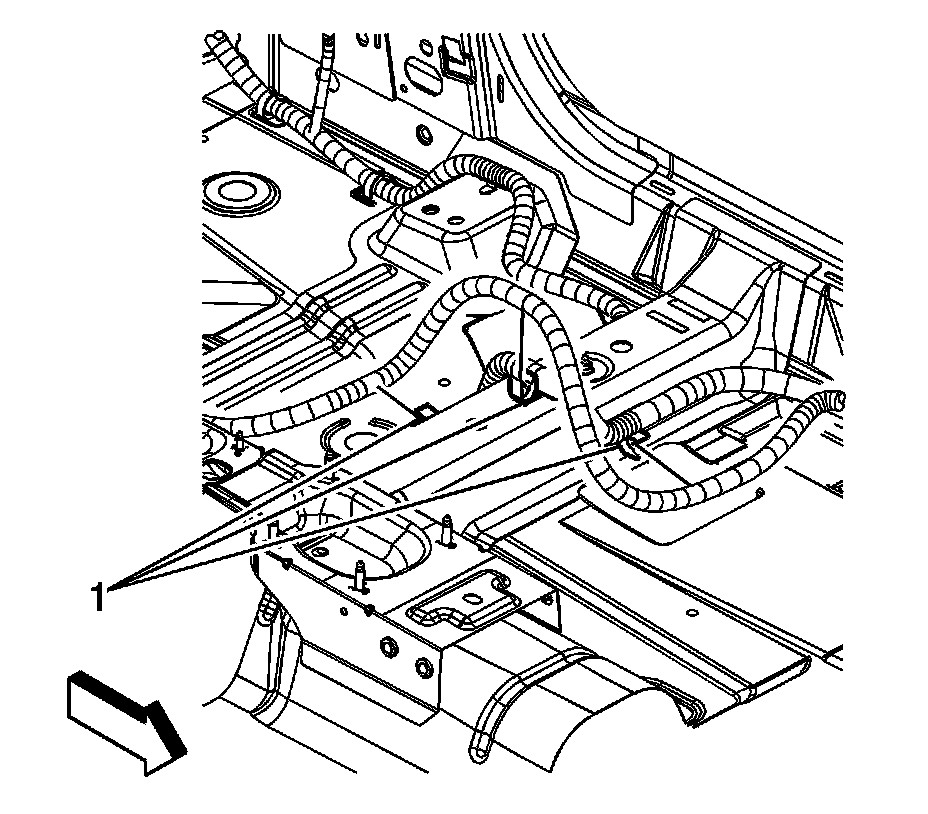 1