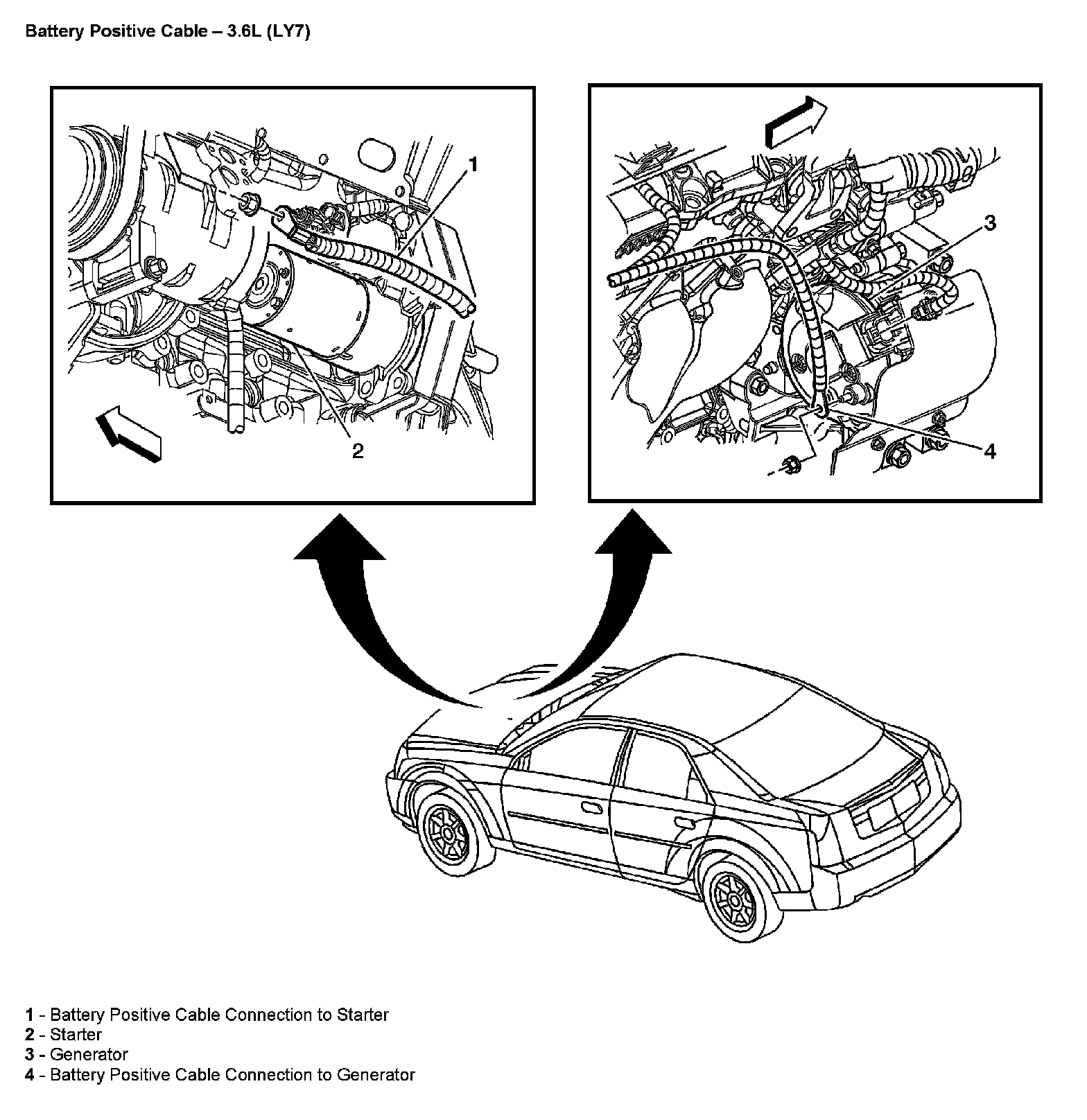 Battery Positive Cable – 3.6L (LY7)

1

2

3

4

1 - Battery Positive Cable Connection to Starter
2 - Starter
3 - Generator
4 - Battery Positive Cable Connection to Generator