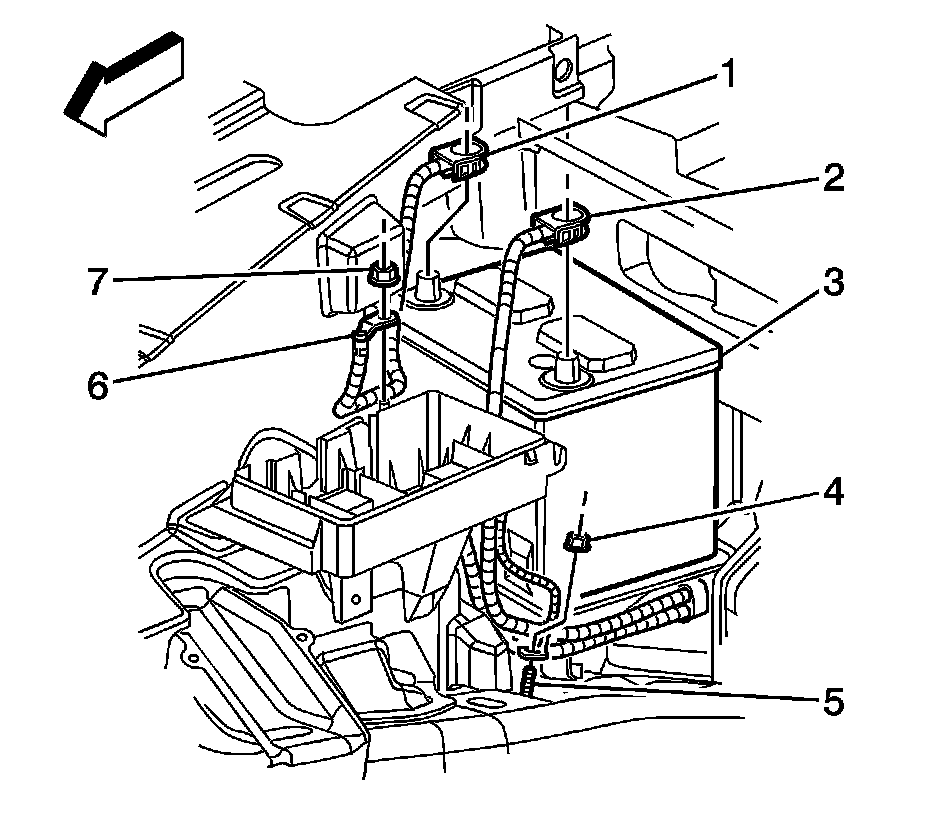 1
2
7
3
6
4
5