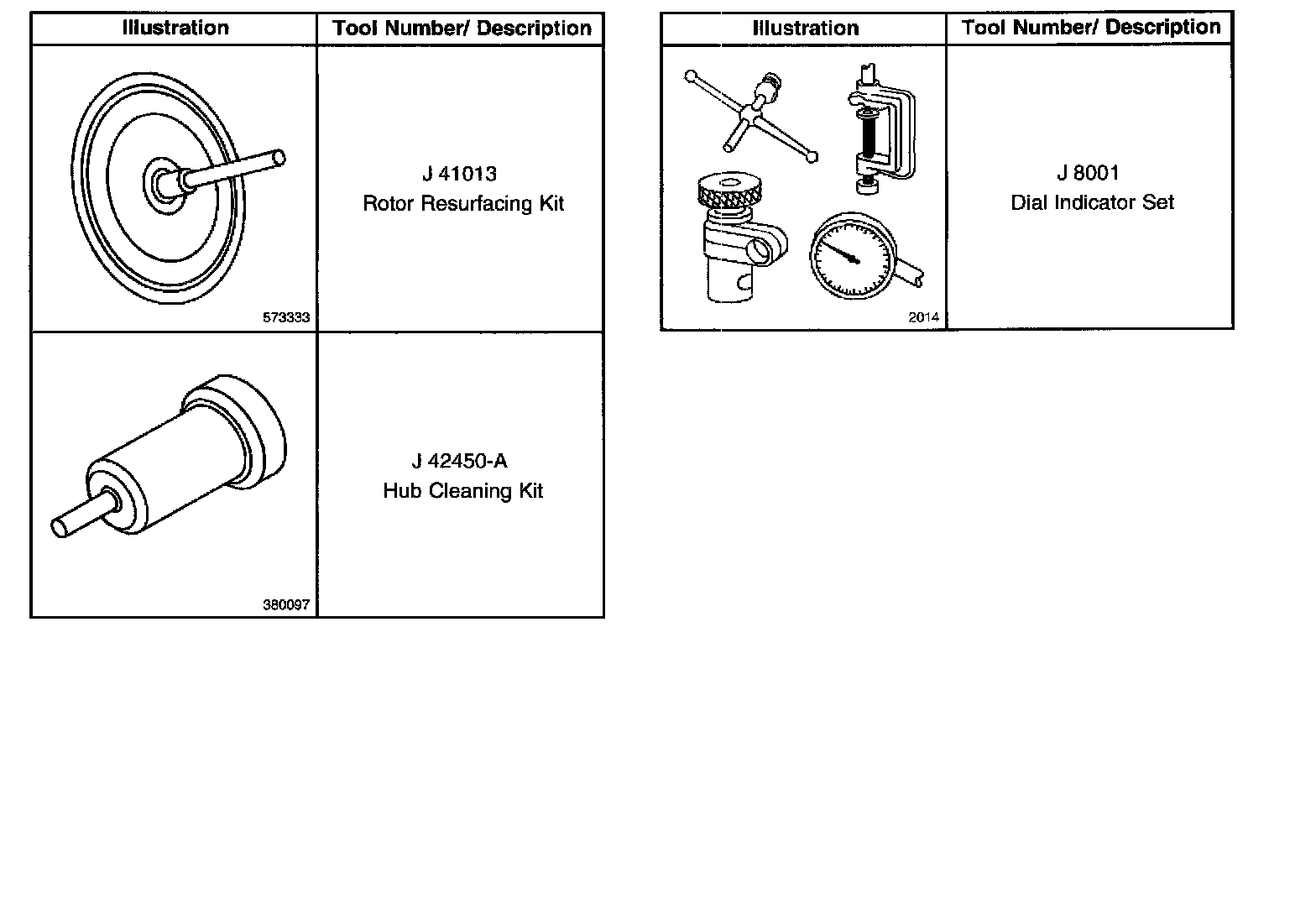 | Illustration | Tool Number/ Description |
|---|---|
| 573333 | J 41013 Rotor Resurfacing Kit |
| 380097 | J 42450-A Hub Cleaning Kit |

| Illustration | Tool Number/ Description |
|---|---|
| 2014 | J 8001 Dial Indicator Set |