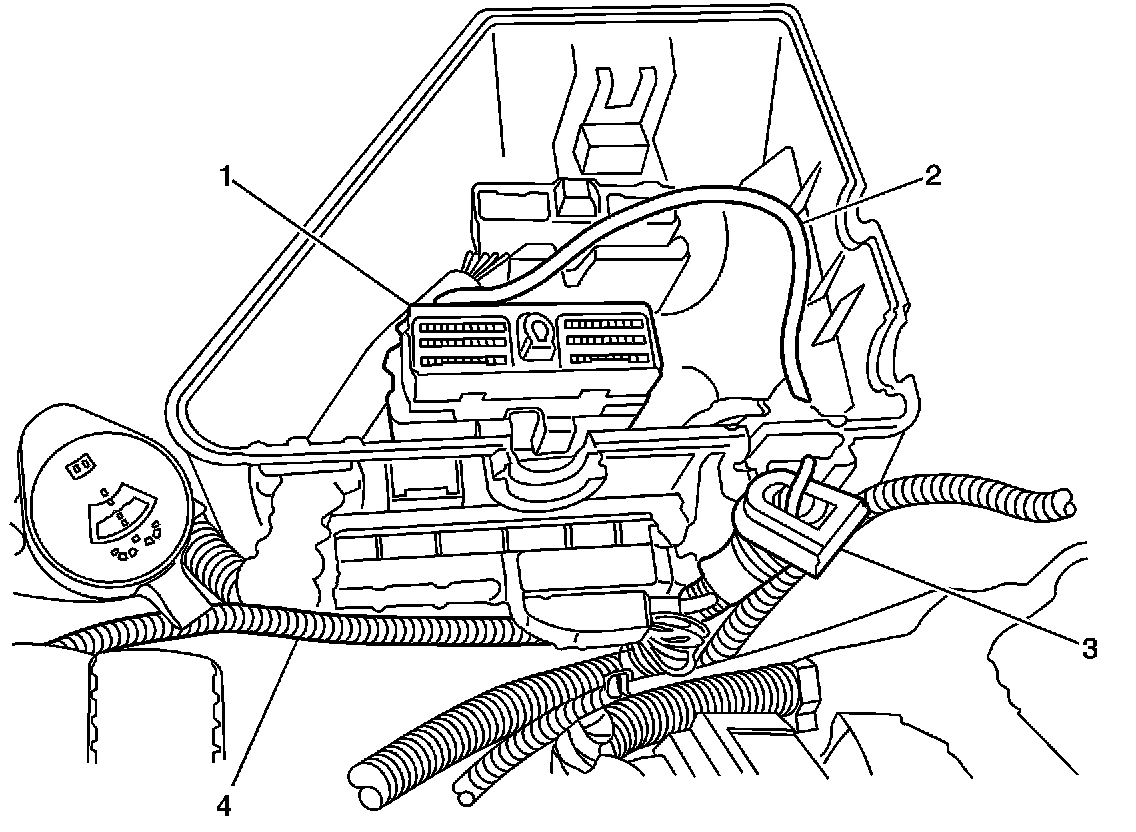 1
2
3
4