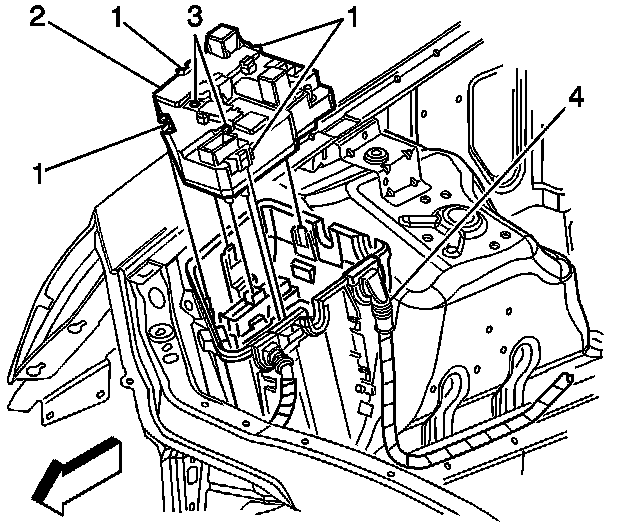 2
1
3
1
4
1