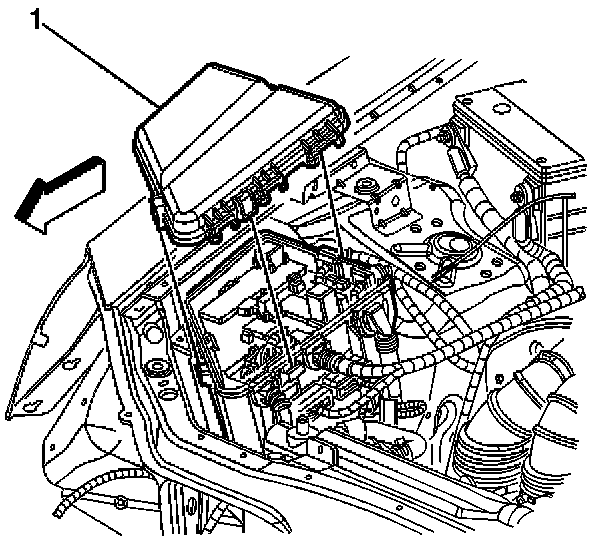 1