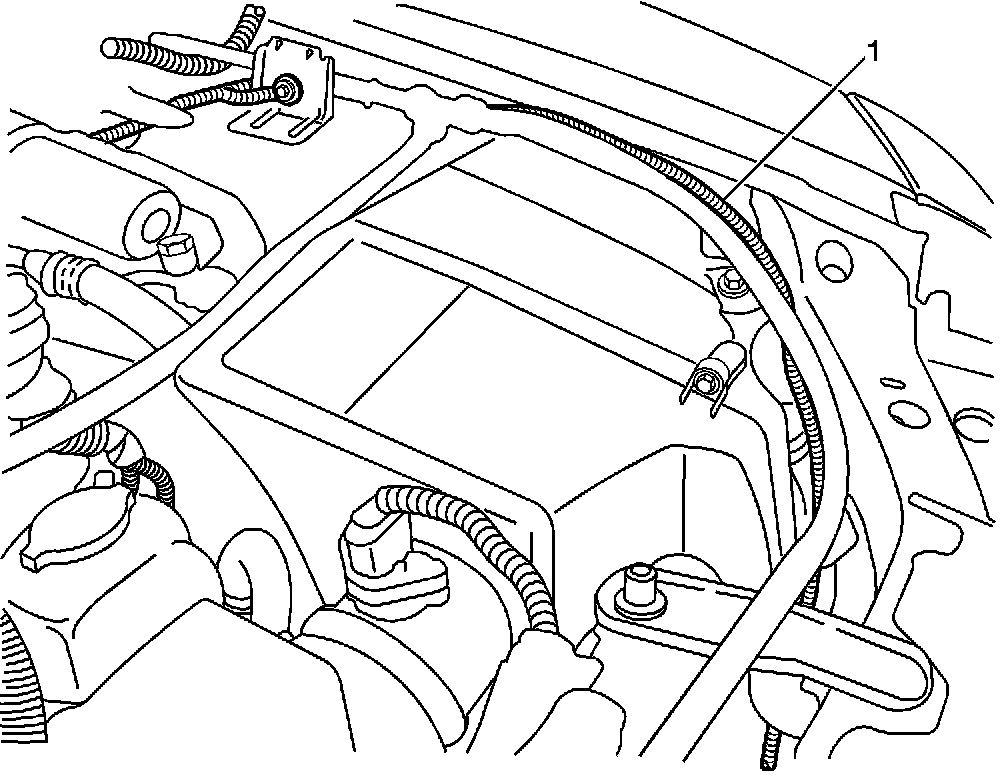 1