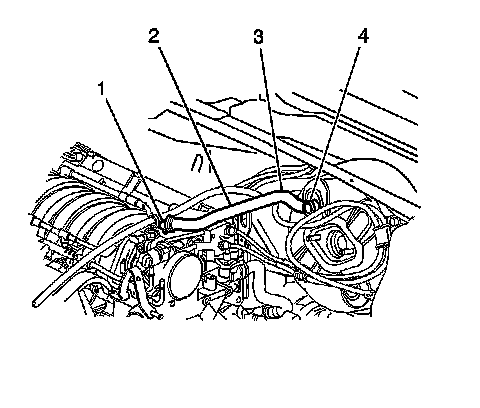 2
3
4
1