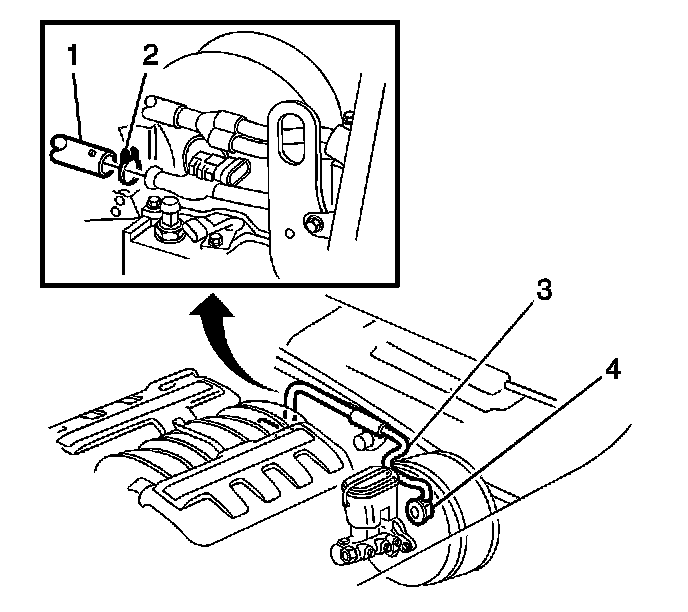 1
2
3
4