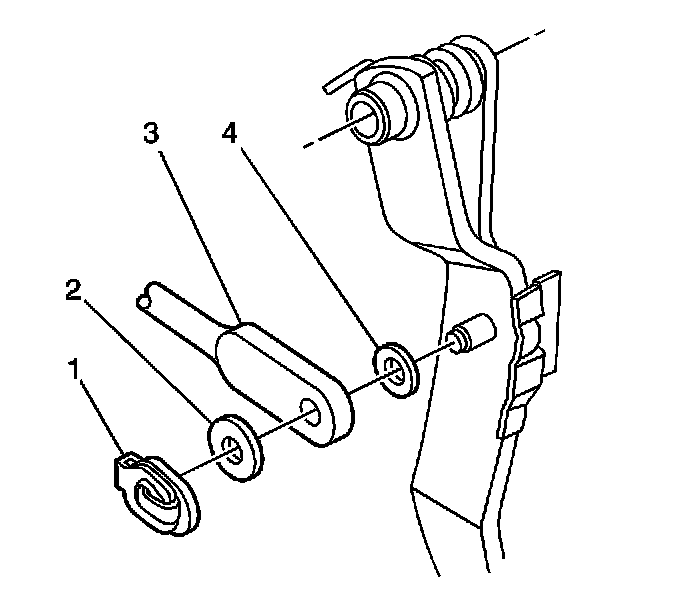 3
4
2
1