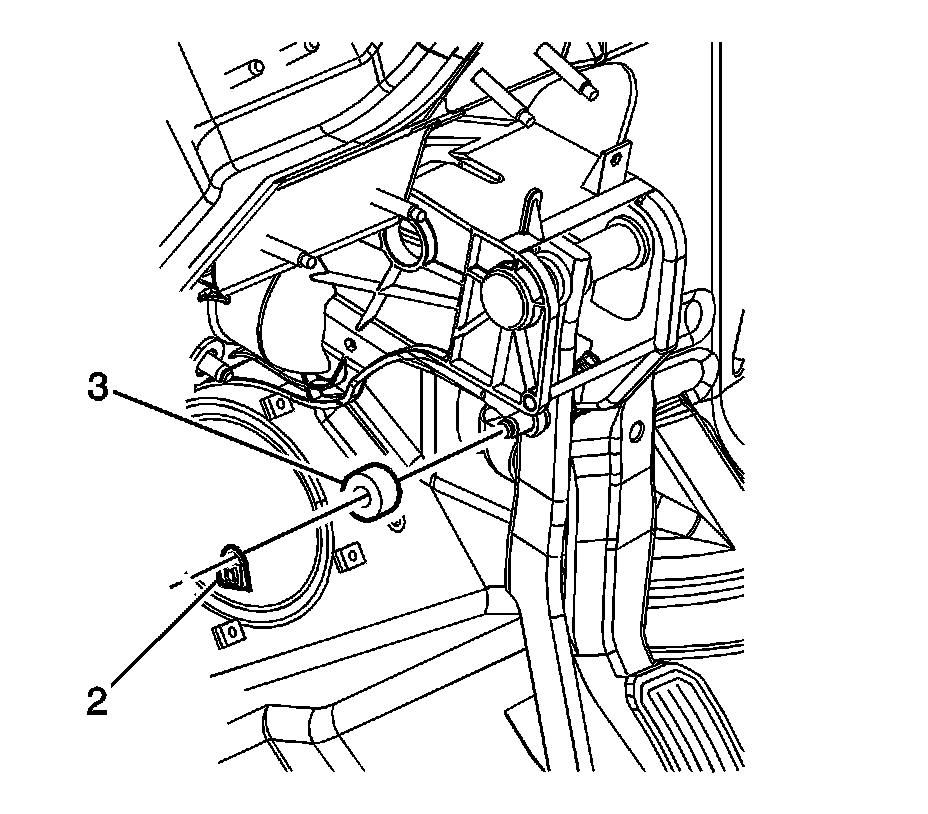 3

2