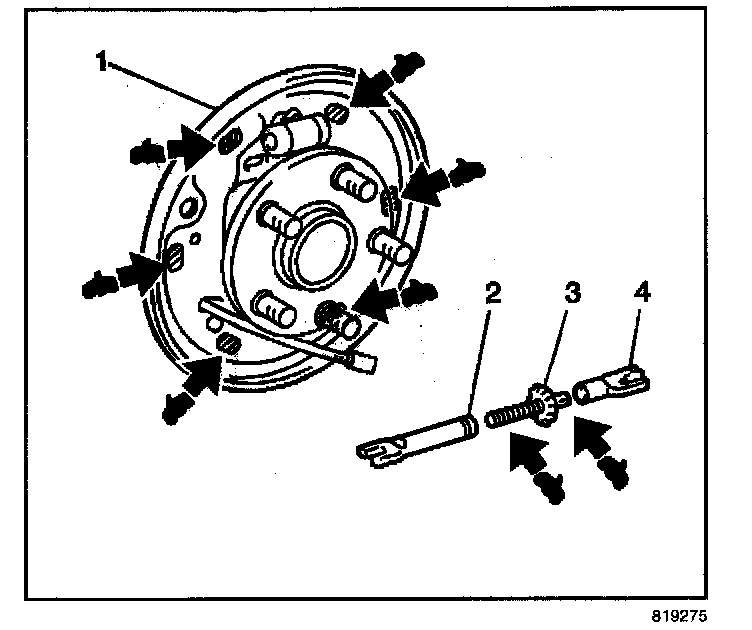 1
2
3
4
819275