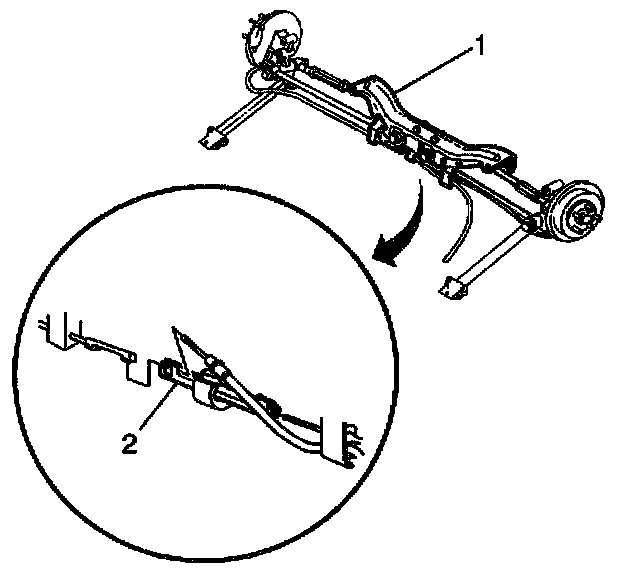 1

2