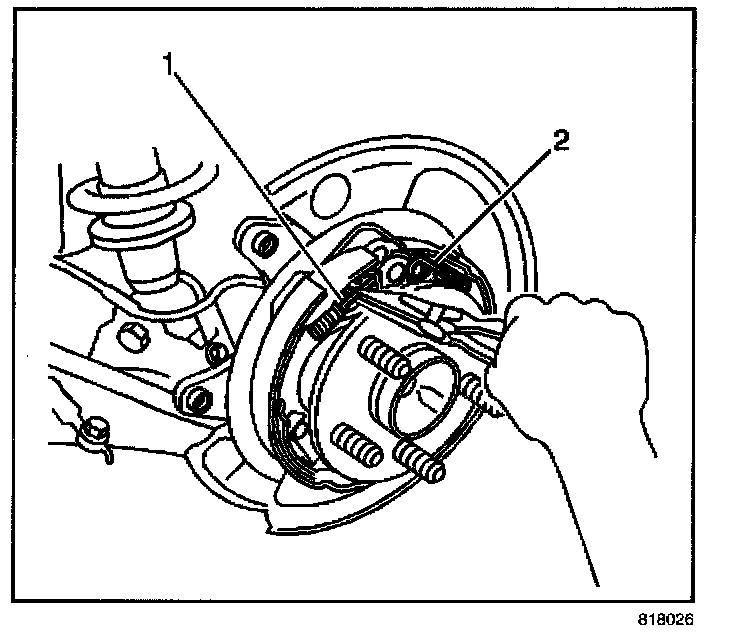 1

2

818026