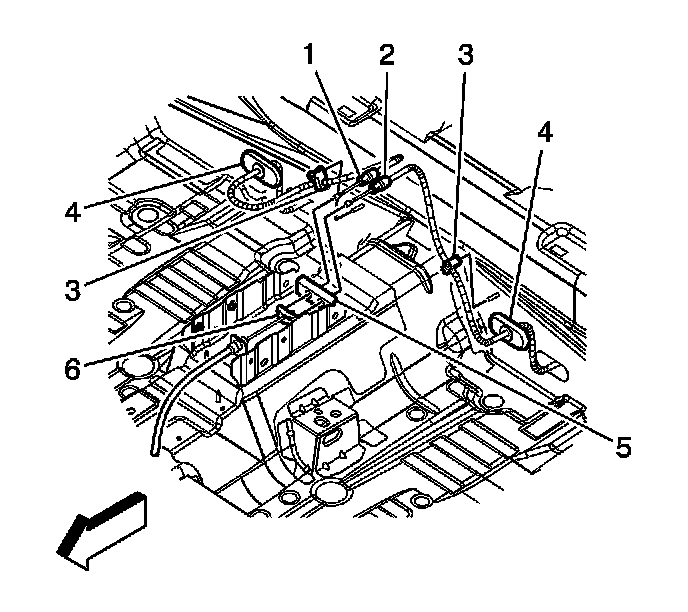 1
2
3
4
4
3
6
5