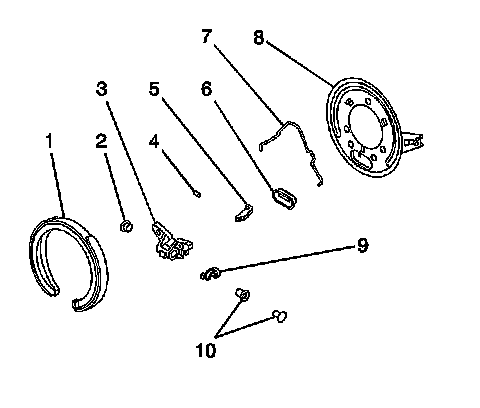 7
8
3
5
6
1
2
4
9
10