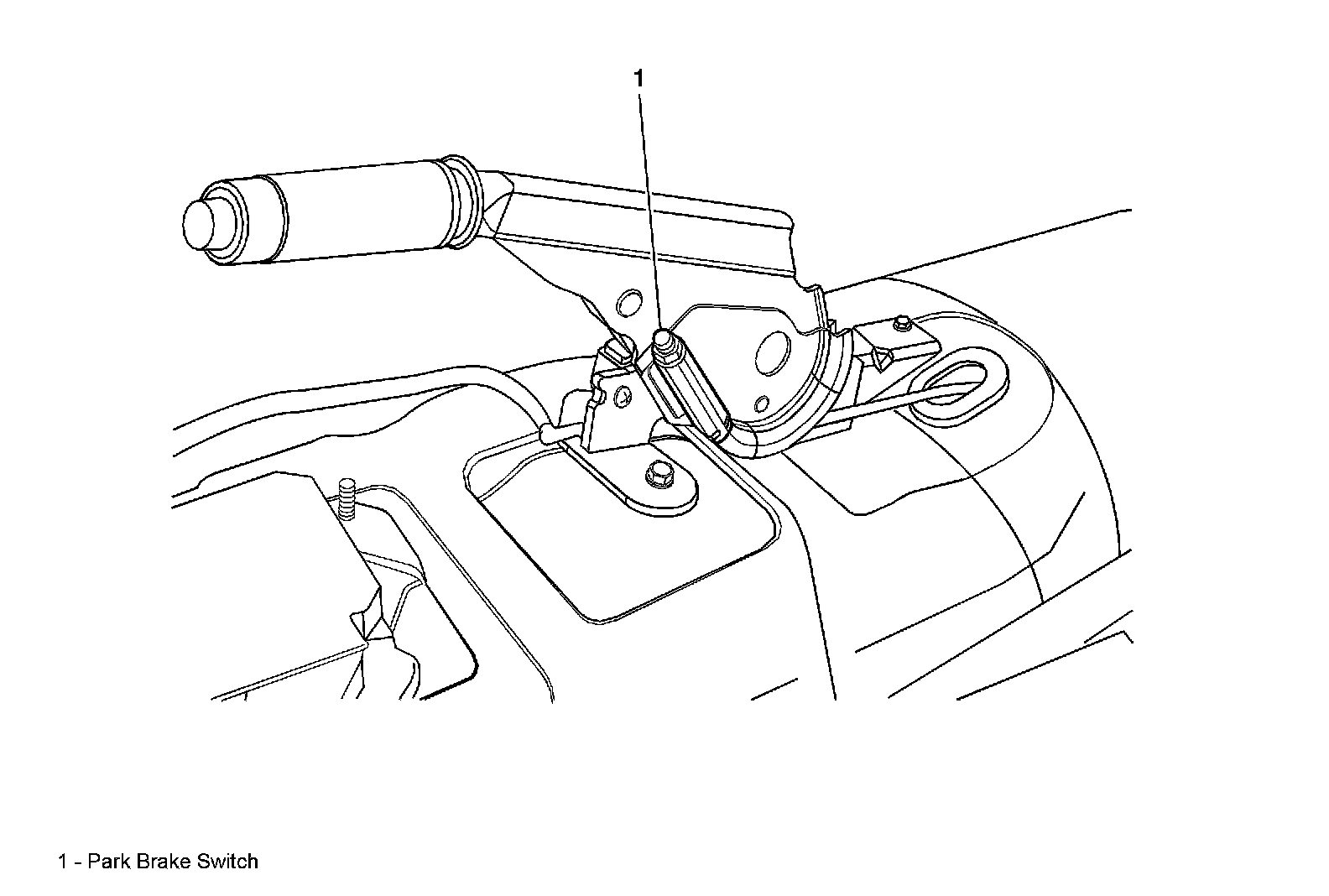 1

1 - Park Brake Switch