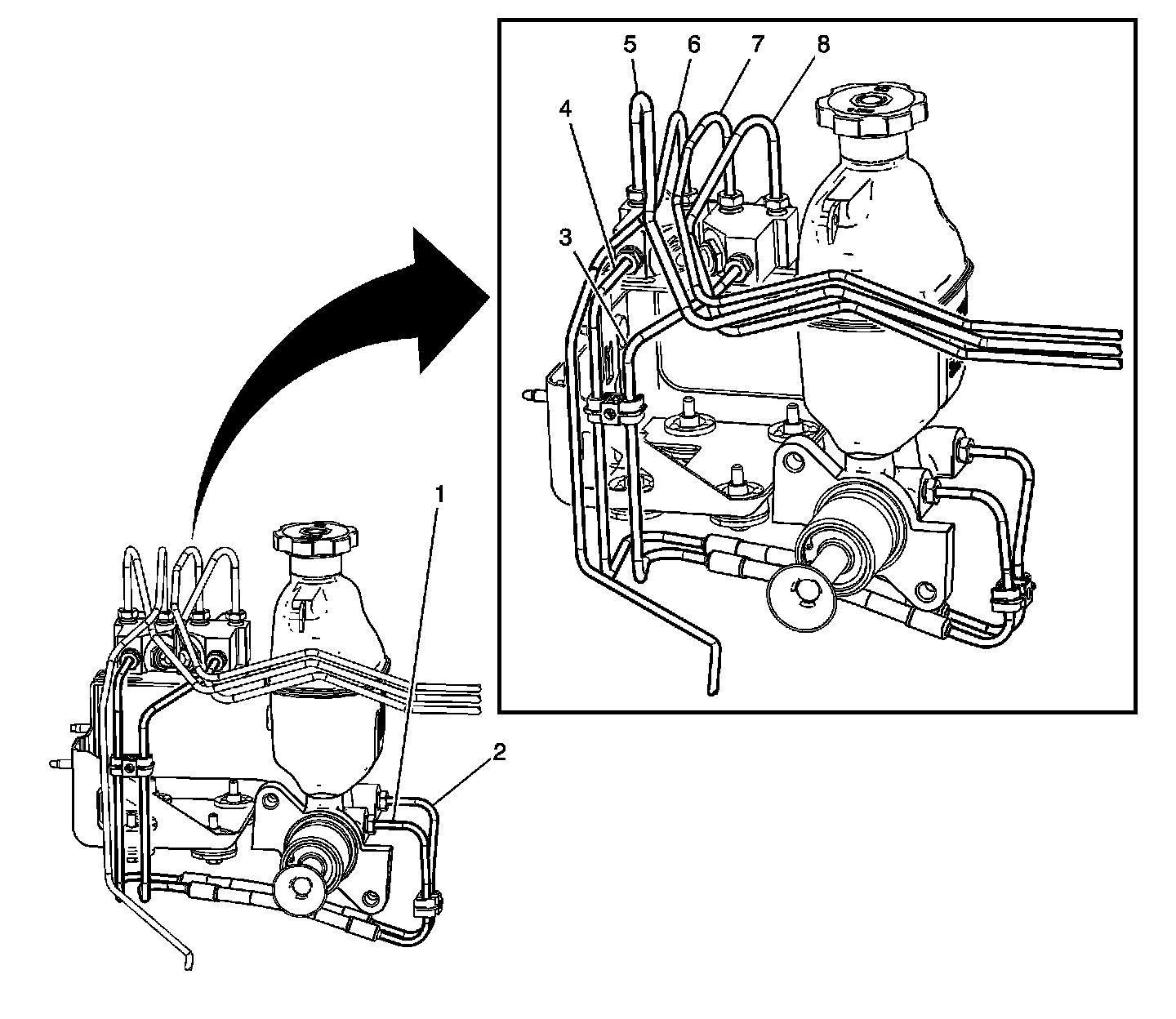 5
6
7
8
4
3
1
2