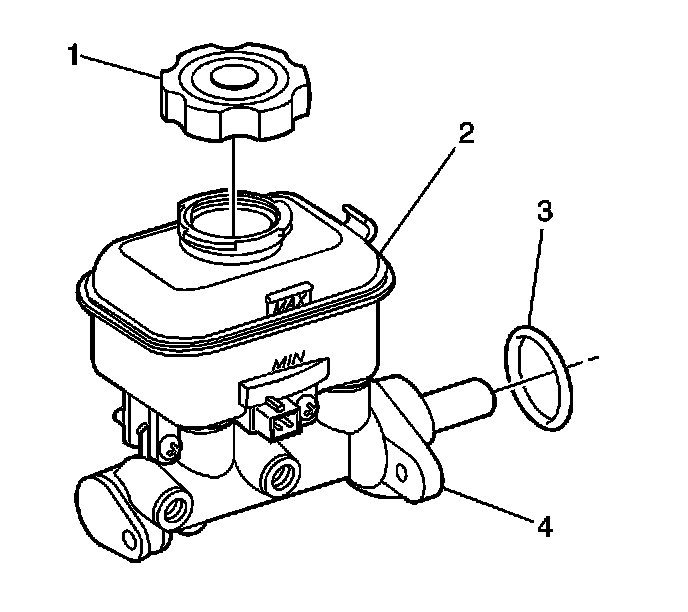 1
2
3
MAX
MIN
4