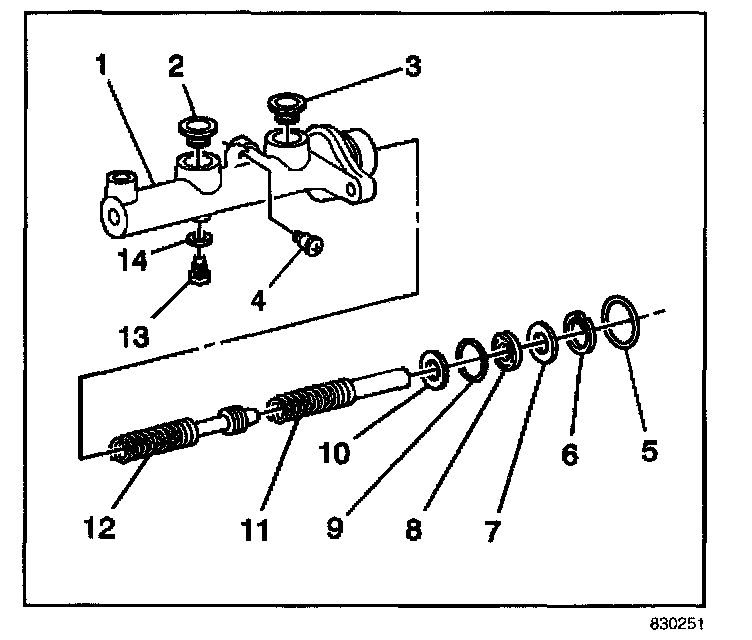 1
2
3
14
4
13
10
6
5
12
11
9
8
7
830251