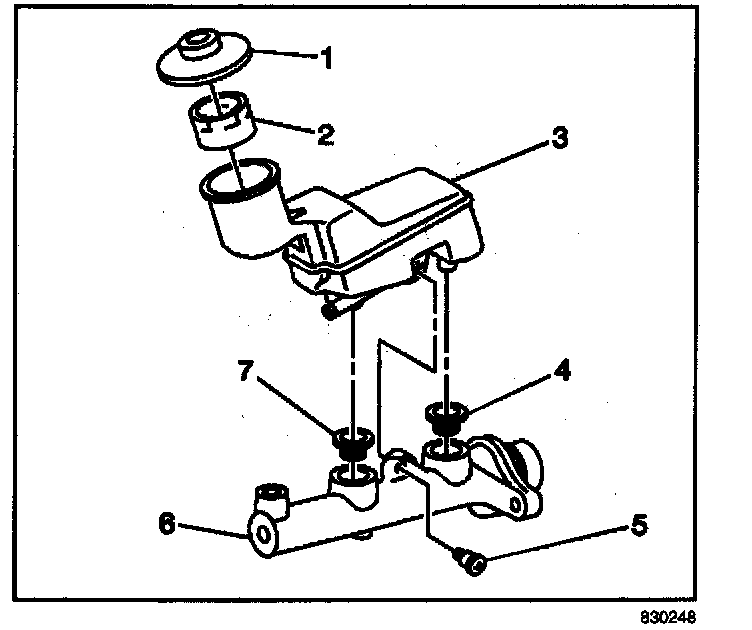 1
2
3
7
4
6
5
830248