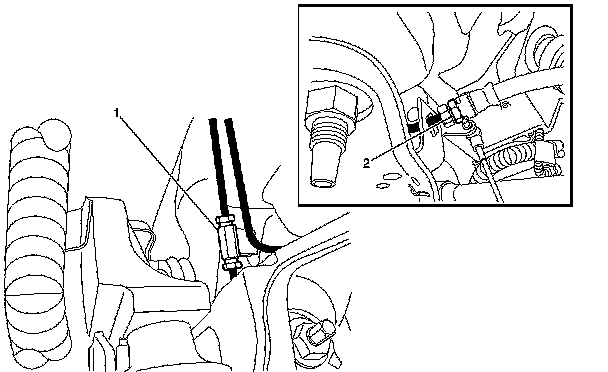 1

2