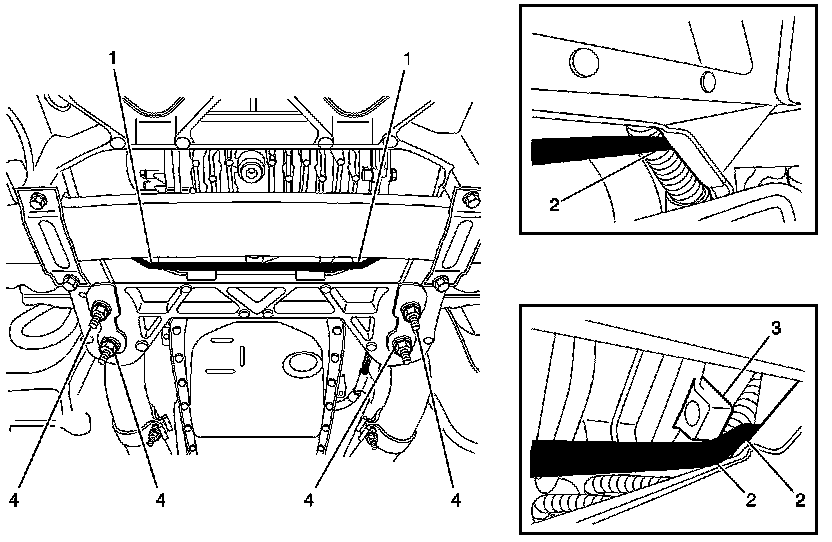 1
1
4
4
4
4
2
3
2
2