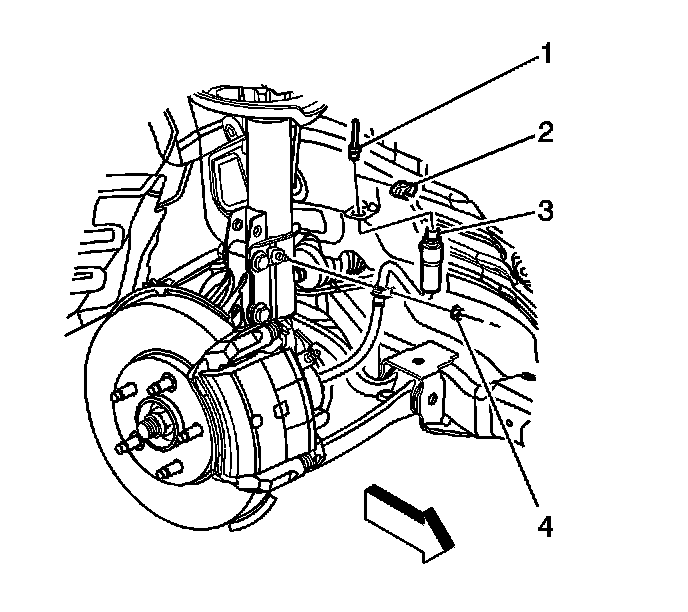 1
2
3
4