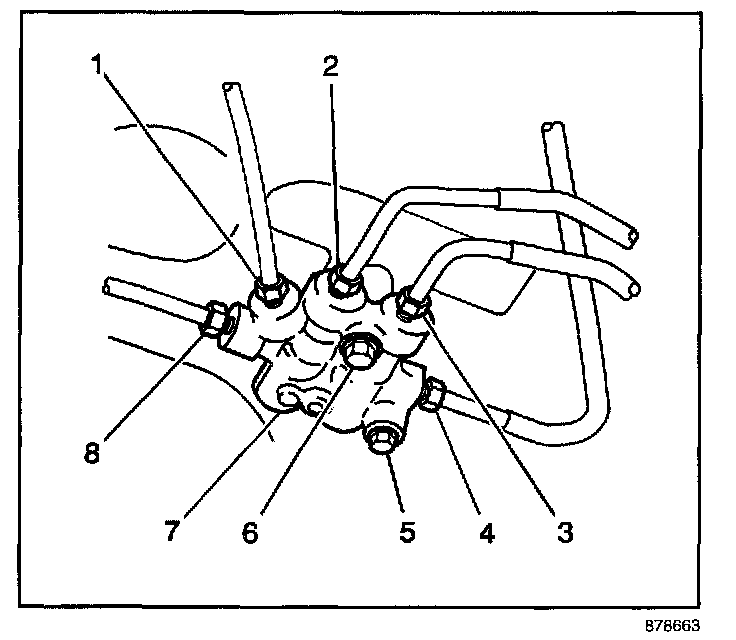 1
2
8
7
6
5
4
3
878663