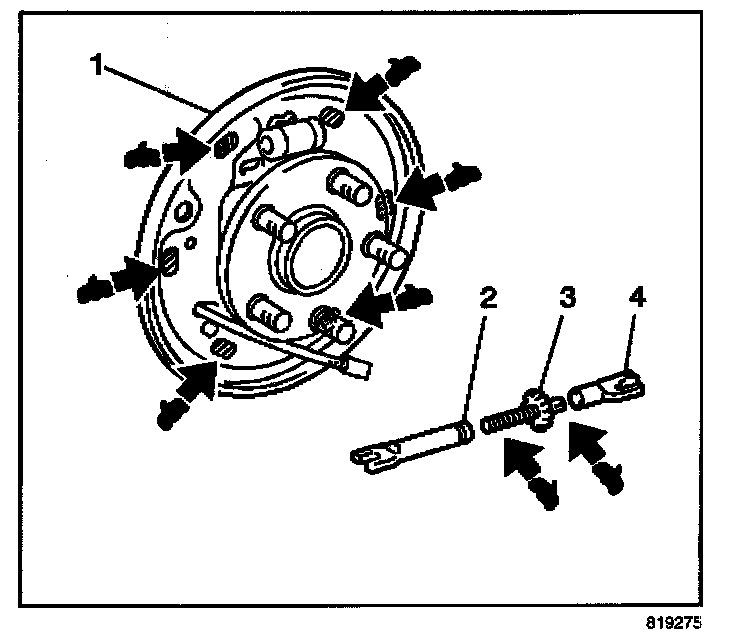 1
2
3
4
819275