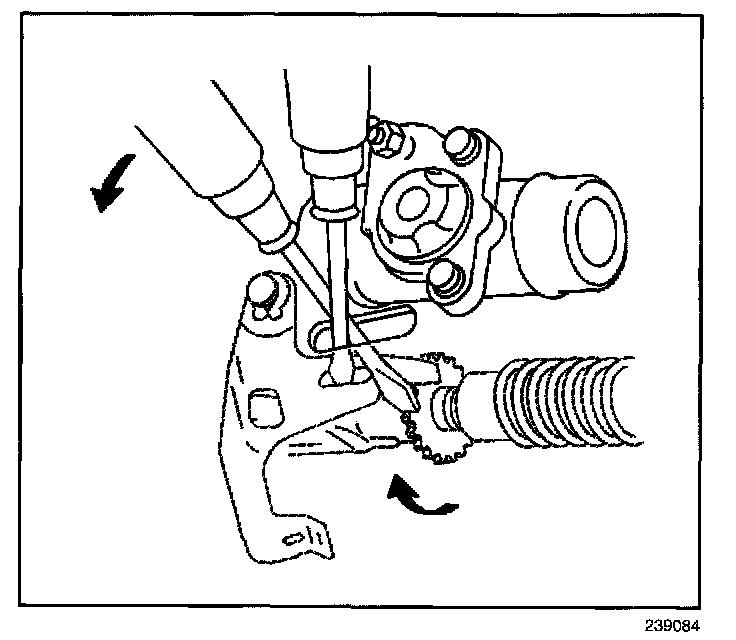 239084