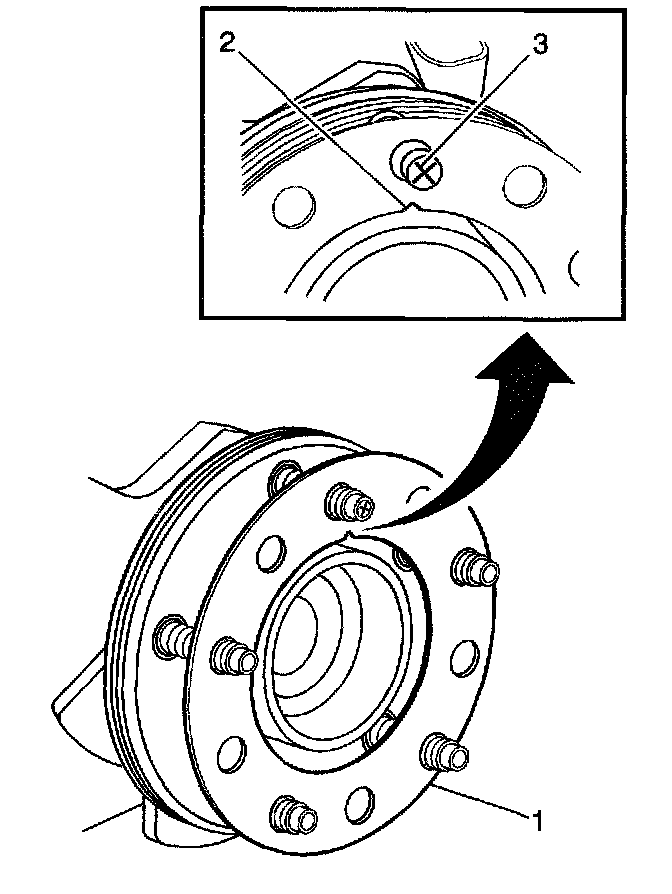 2
3
1