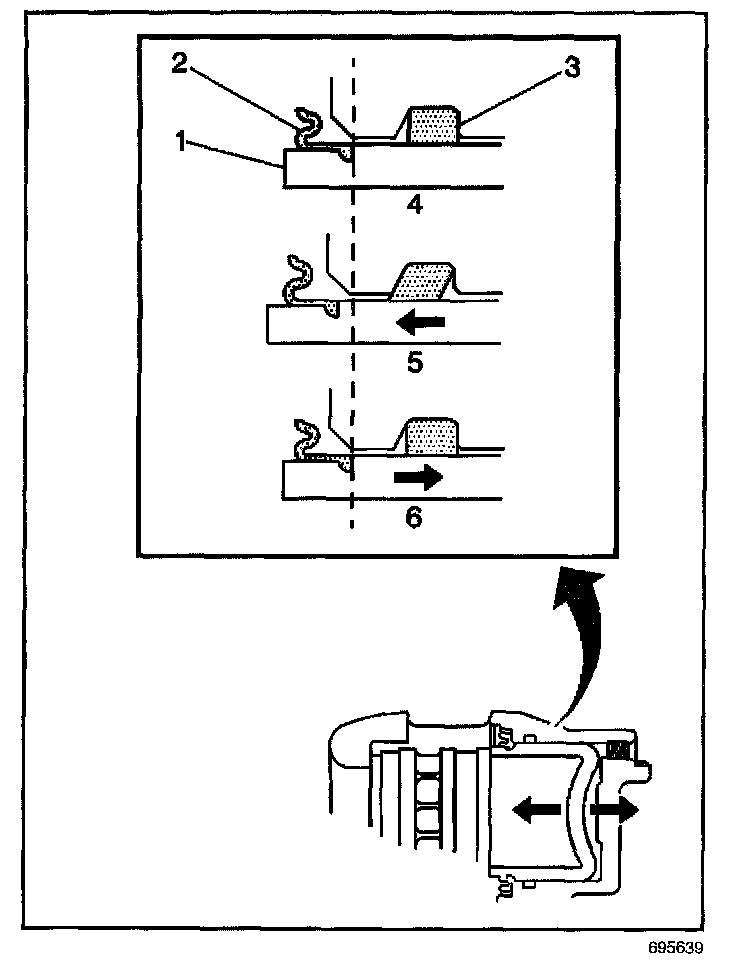 2
3
1
4
5
6
695639