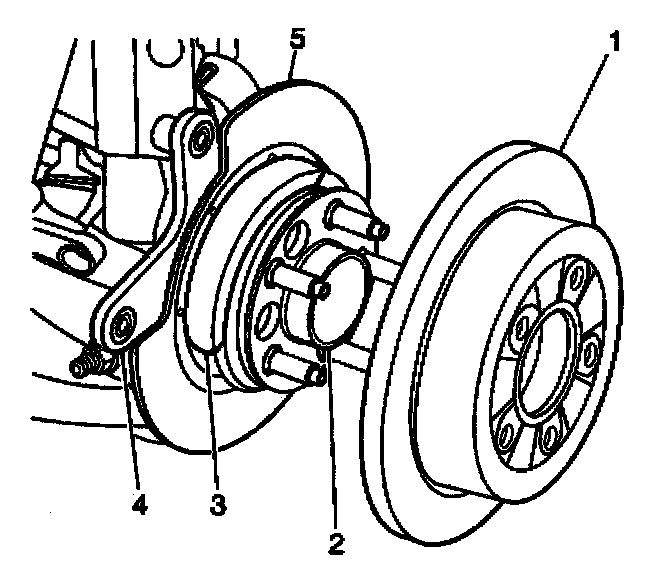 5
1
4
3
2