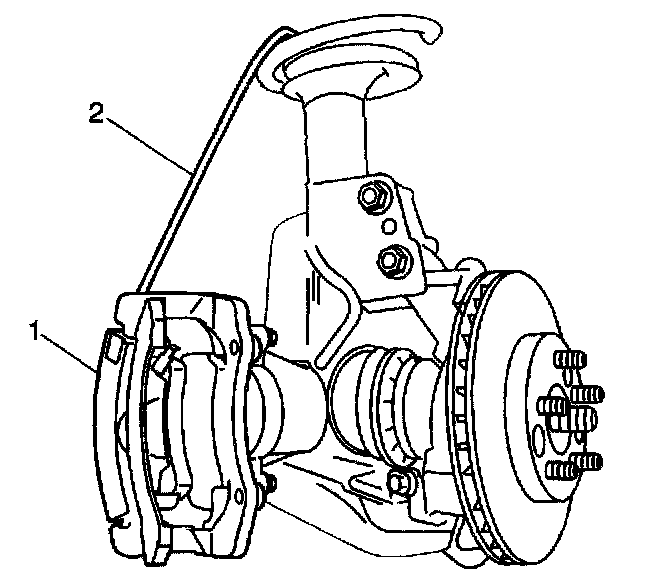 2

1