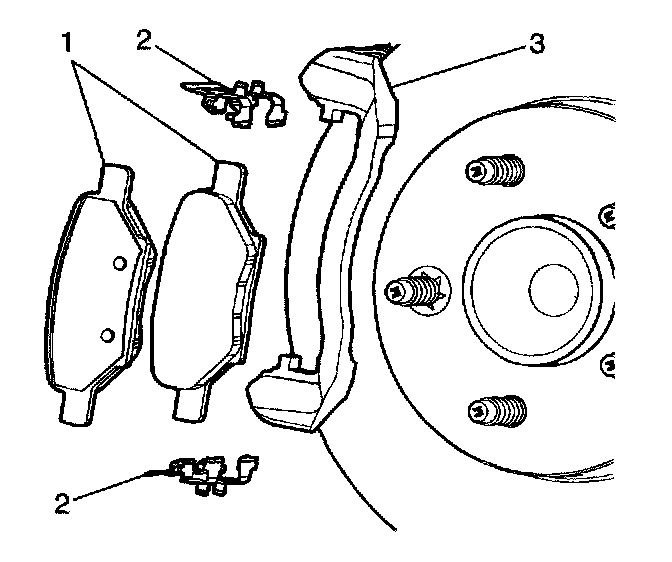 1
2
3
2