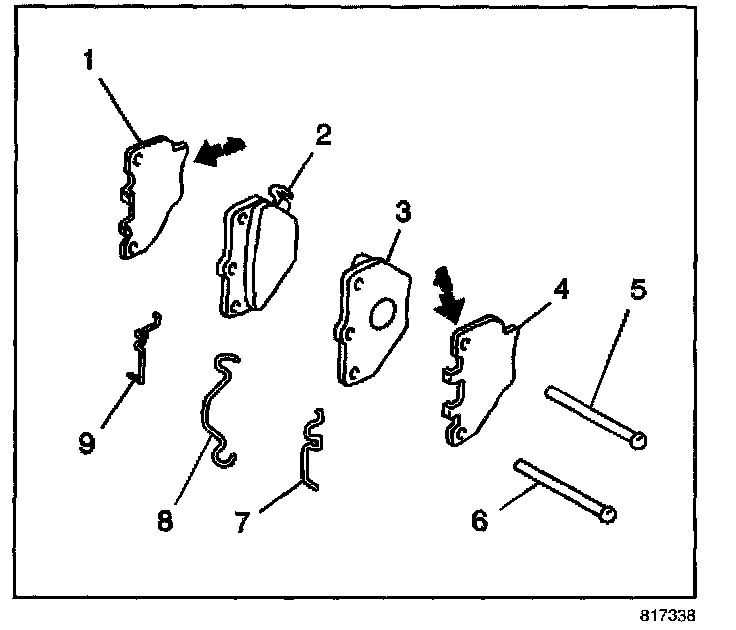 1
2
3
4
5
9
8
7
6
817338