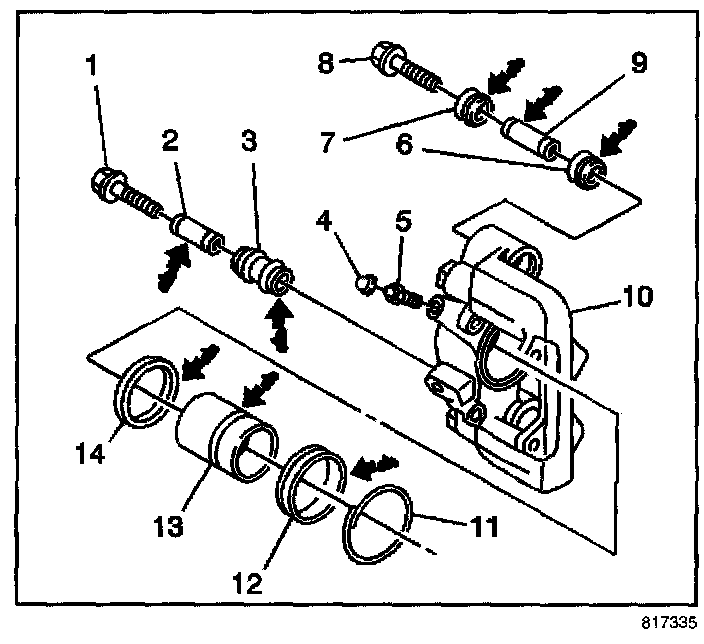 1
2
3
8
9
7
6
4
5
10
14
13
12
11
817335