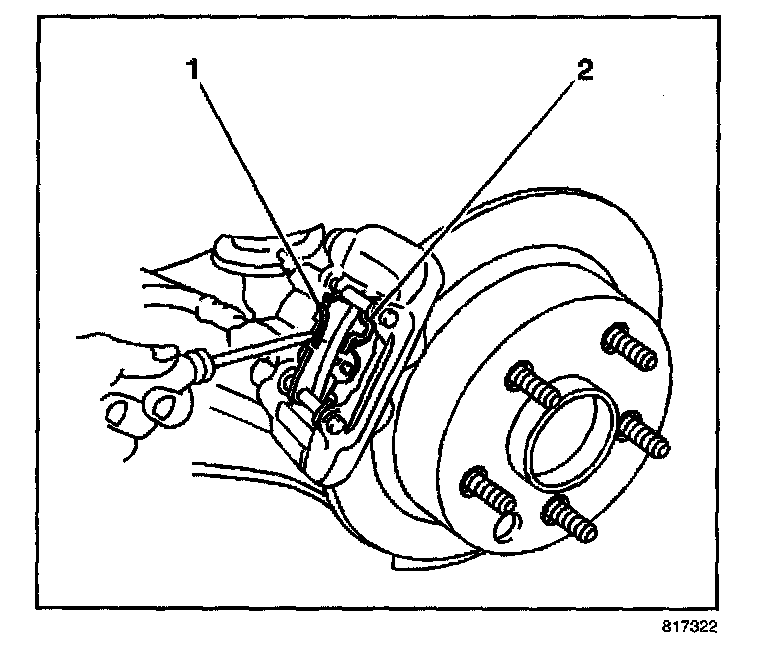 1
2
817322