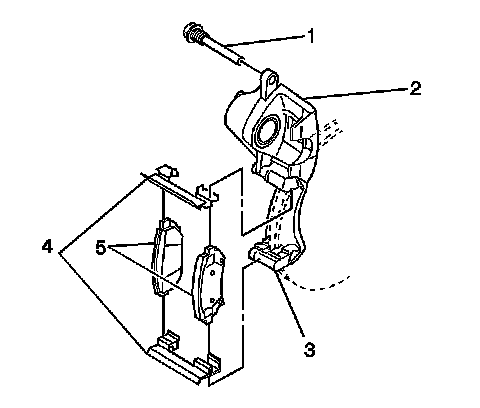 1
2
4
5
3