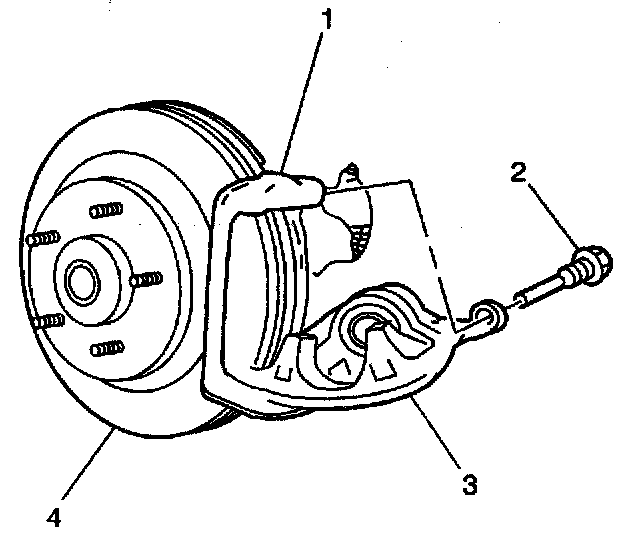 1
2
3
4