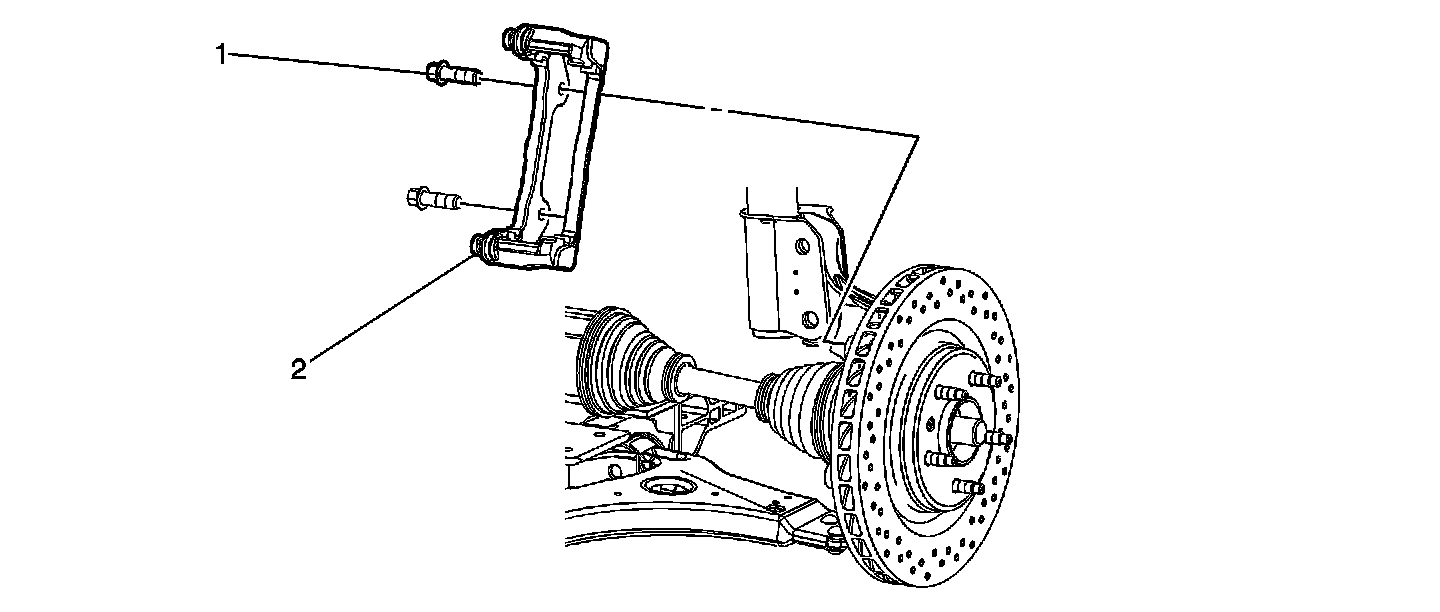 1

2