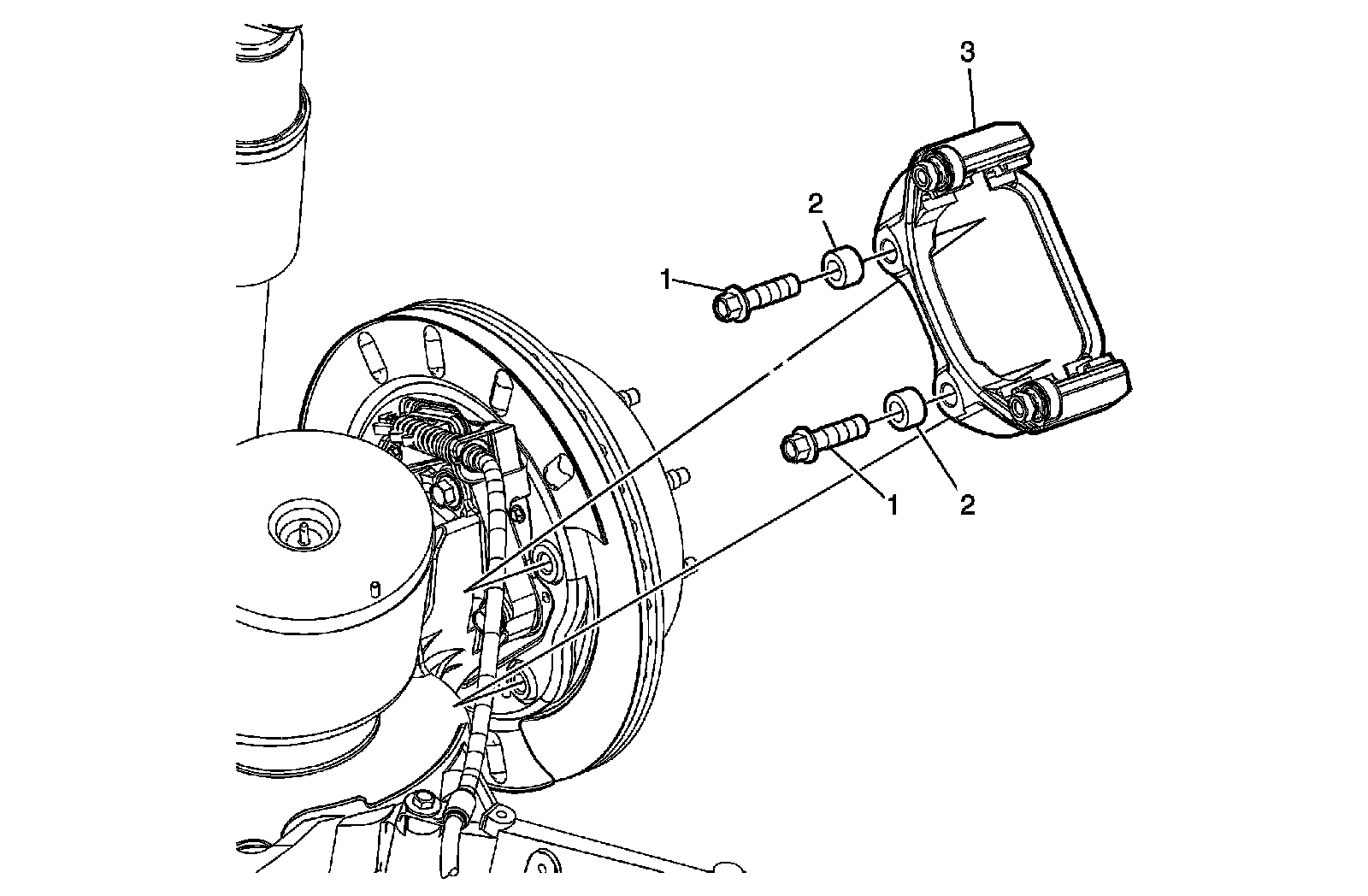 3
2
1
1
2