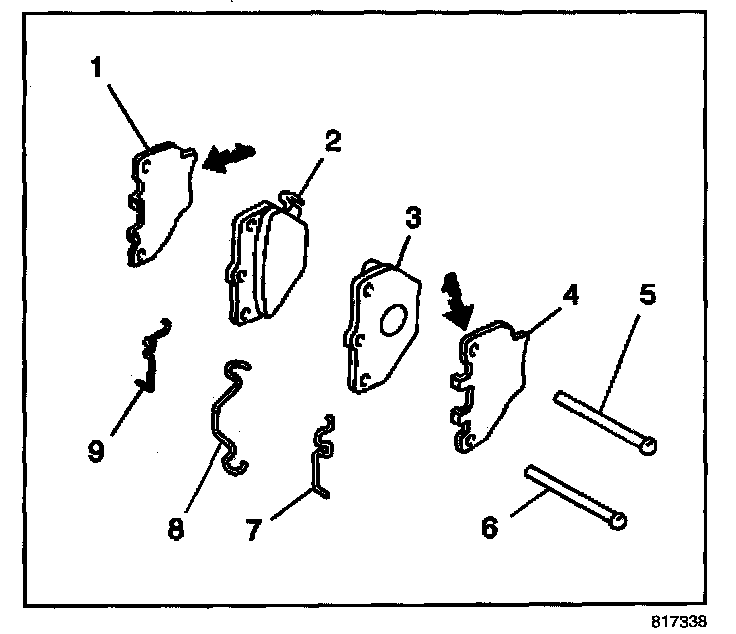 1
2
3
4
5
9
8
7
6
817338